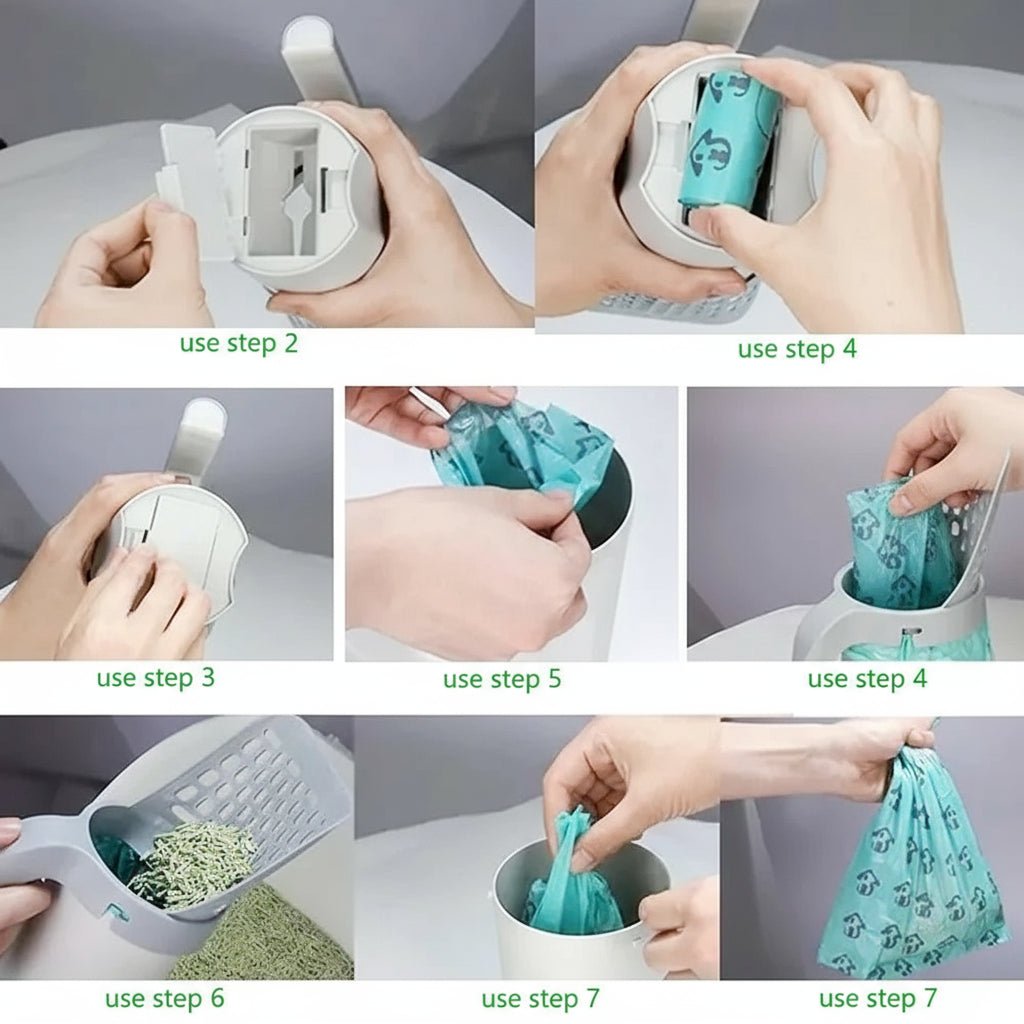 use step 2

use step 4

use step 3

use step 5

use step 4

use step 6

use step 7

use step 7