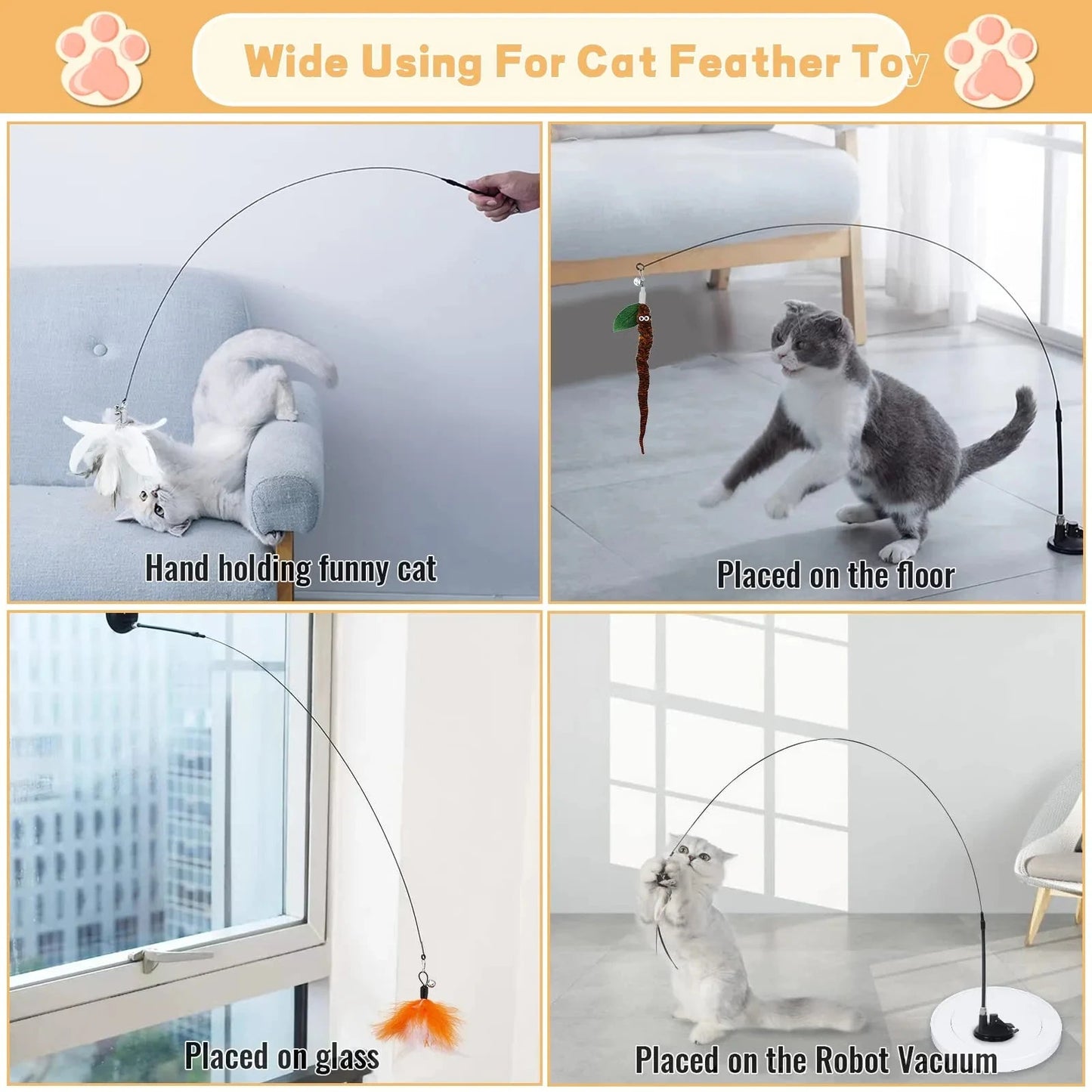 Wide Using For Cat Feather Toy

Hand holding funny cat

Placed on the floor

Placed on glass

Placed on the Robot Vacuum