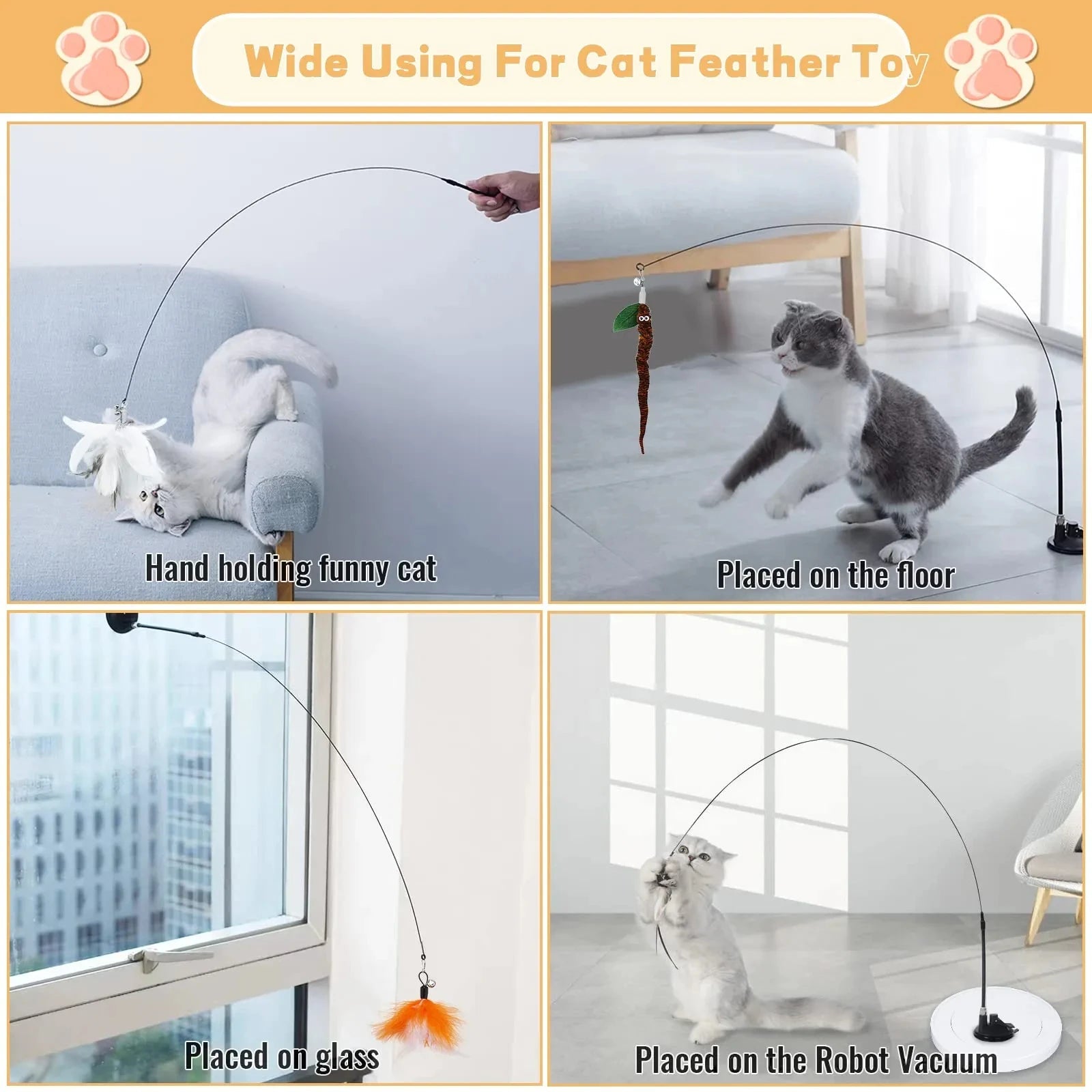 Wide Using For Cat Feather Toy

Hand holding funny cat

Placed on the floor

Placed on glass

Placed on the Robot Vacuum